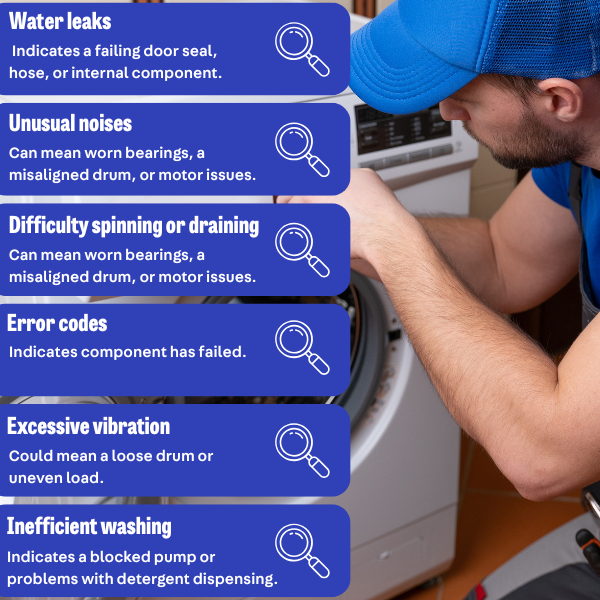 Water leaks
Indicates a failing door seal, hose, or internal component.

Unusual noises
Can mean worn bearings, a misaligned drum, or motor issues.

Difficulty spinning or draining
Can mean worn bearings, a misaligned drum, or motor issues.

Error codes
Indicates component has failed.

Excessive vibration
Could mean a loose drum or uneven load.

Inefficient washing
Indicates a blocked pump or problems with detergent dispensing.